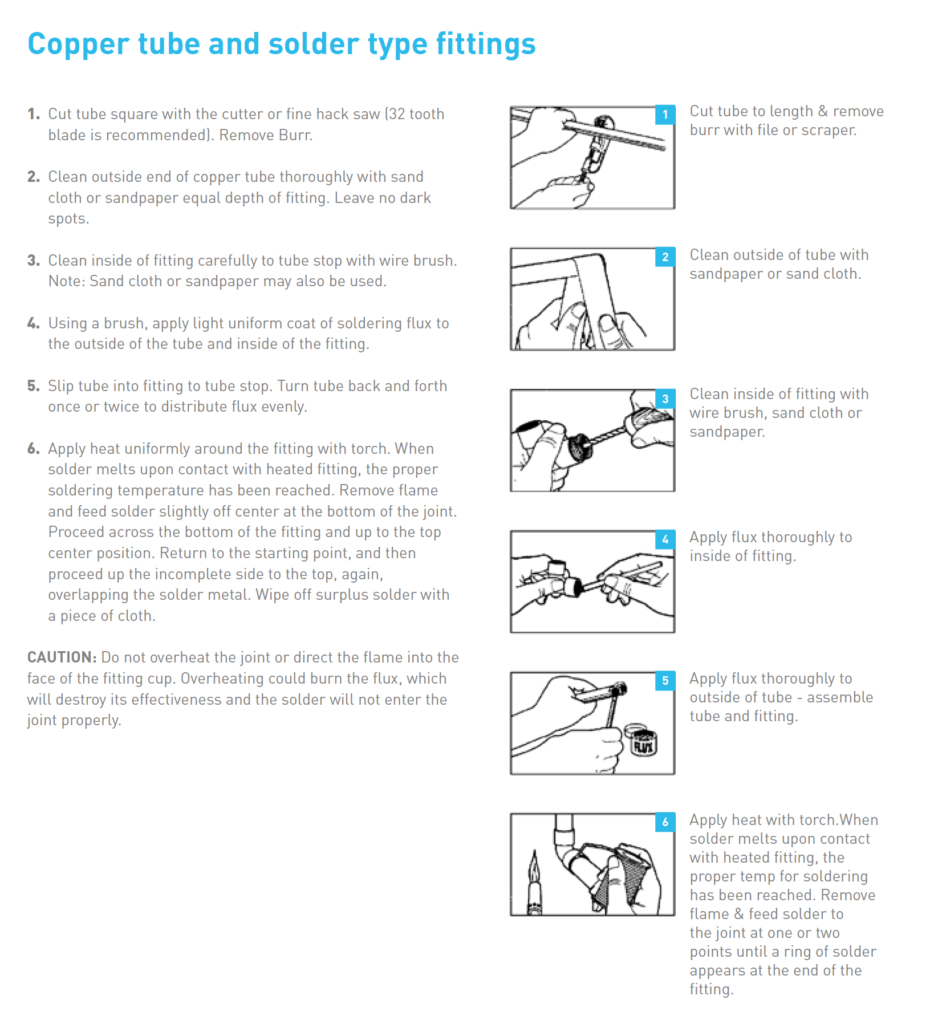 Copper tube and solder type fittings

1. Cut tube square with the cutter or fine hack saw (32 tooth blade is recommended). Remove Burr.

2. Clean outside end of copper tube thoroughly with sand cloth or sandpaper equal depth of fitting. Leave no dark spots.

3. Clean inside of fitting carefully to tube stop with wire brush. Note: Sand cloth or sandpaper may also be used.

4. Using a brush, apply light uniform coat of soldering flux to the outside of the tube and inside of the fitting.

5. Slip tube into fitting to tube stop. Turn tube back and forth once or twice to distribute flux evenly.

6. Apply heat uniformly around the fitting with torch. When solder melts upon contact with heated fitting, the proper soldering temperature has been reached. Remove flame and feed solder slightly off center at the bottom of the joint. Proceed across the bottom of the fitting and up to the top center position. Return to the starting point, and then proceed up the incomplete side to the top, again, overlapping the solder metal. Wipe off surplus solder with a piece of cloth.

CAUTION: Do not overheat the joint or direct the flame into the face of the fitting cup. Overheating could burn the flux, which will destroy its effectiveness and the solder will not enter the joint properly.

1 Cut tube to length & remove burr with file or scraper.

2 Clean outside of tube with sandpaper or sand cloth.

3 Clean inside of fitting with wire brush, sand cloth or sandpaper.

4 Apply flux thoroughly to inside of fitting.

5 Apply flux thoroughly to outside of tube - assemble tube and fitting.

FLUX

6 Apply heat with torch.When solder melts upon contact with heated fitting, the proper temp for soldering has been reached. Remove flame & feed solder to the joint at one or two points until a ring of solder appears at the end of the fitting.