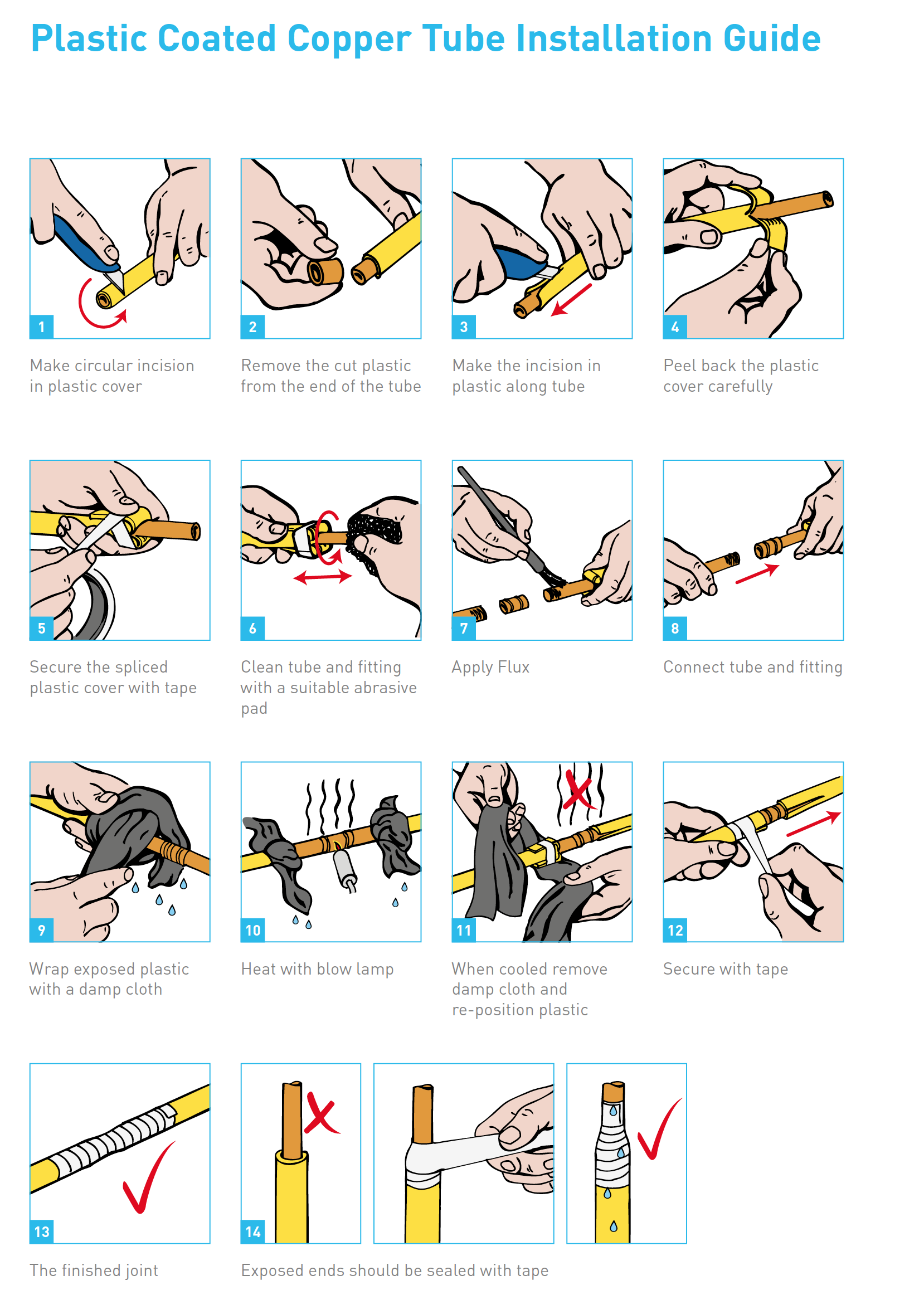 Plastic Coated Copper Tube Installation Guide

1

Make circular incision in plastic cover

2

Remove the cut plastic from the end of the tube

3

Make the incision in plastic along tube

4

Peel back the plastic cover carefully

5

Secure the spliced plastic cover with tape

6

Clean tube and fitting with a suitable abrasive pad

7

Apply Flux

8

Connect tube and fitting

9

Wrap exposed plastic with a damp cloth

10

Heat with blow lamp

11

When cooled remove damp cloth and re-position plastic

12

Secure with tape

13

The finished joint

14

Exposed ends should be sealed with tape